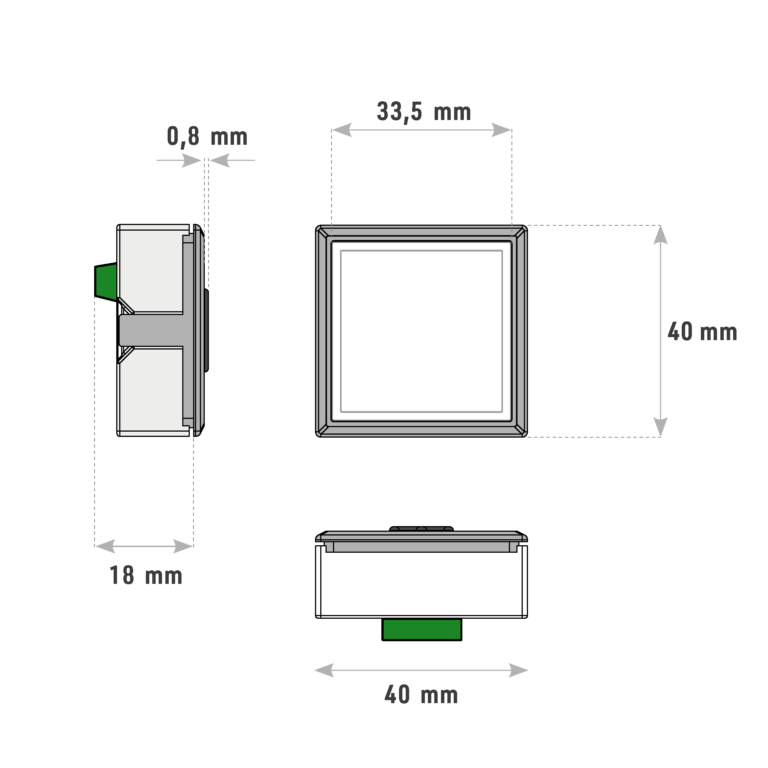 33,5 mm

0,8 mm

40 mm

18 mm

40 mm